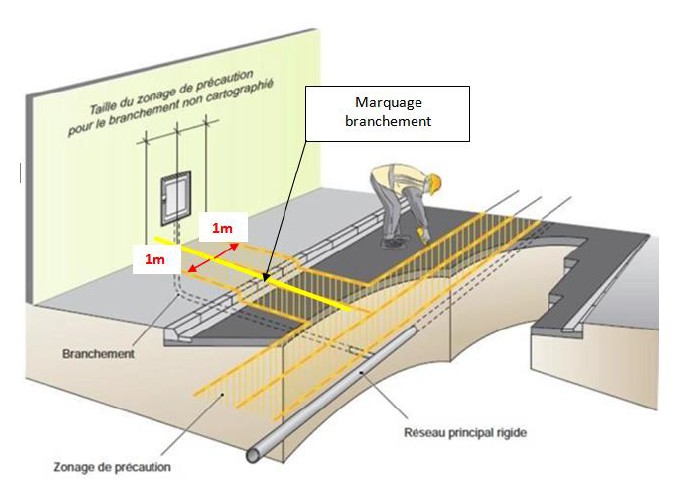 Taille du zonage de précaution pour le branchement non cartographié

Marquage branchement

1m

1m

Branchement

Réseau principal rigide

Zonage de précaution